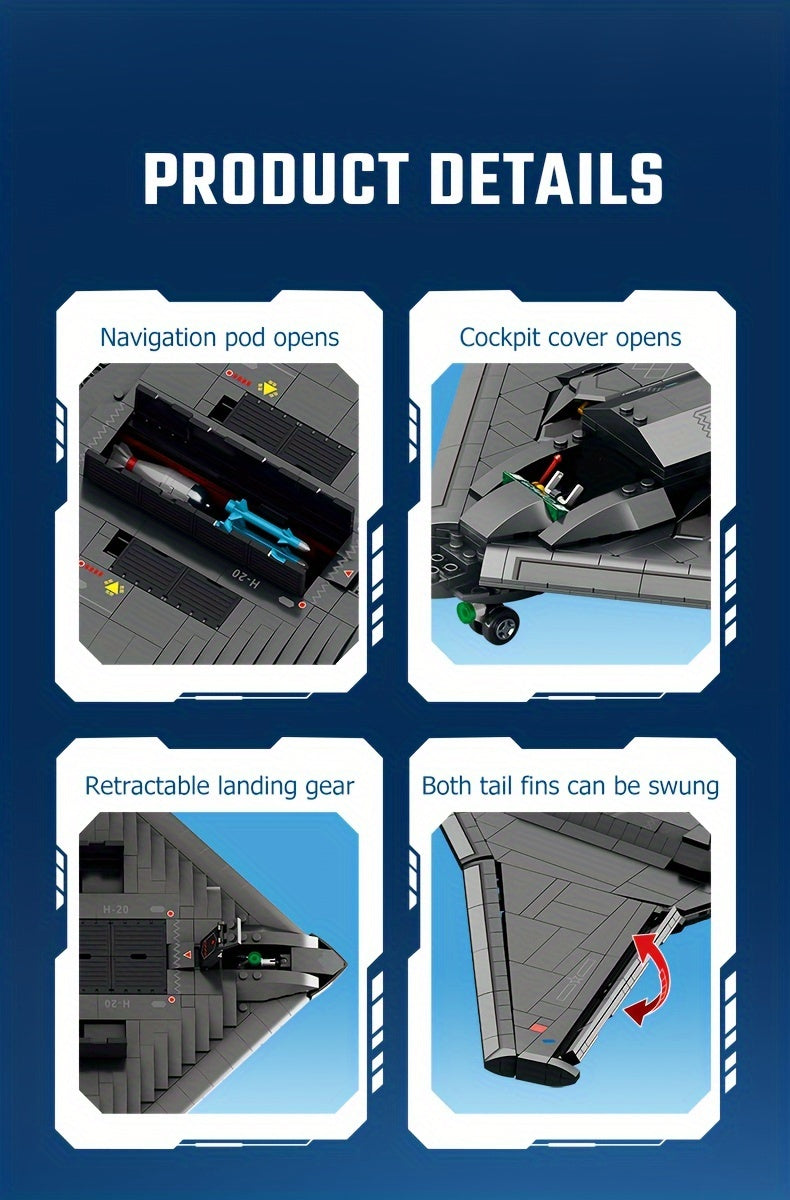 PRODUCT DETAILS

Navigation pod opens

H-20

Cockpit cover opens

Retractable landing gear

H-20

H-20

Both tail fins can be swung