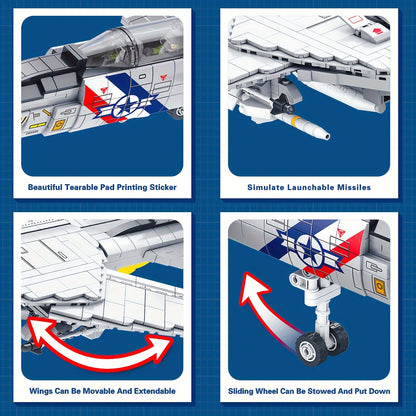 Beautiful Tearable Pad Printing Sticker

Simulate Launchable Missiles

Wings Can Be Movable And Extendable

Sliding Wheel Can Be Stowed And Put Down